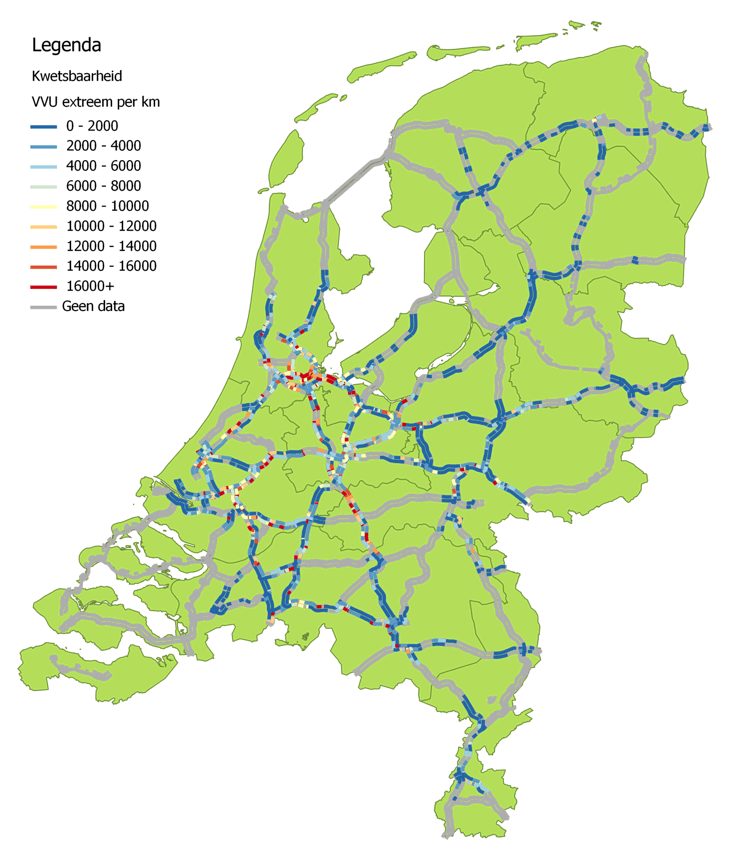 Legenda

Kwetsbaarheid

VVU extreem per km

0 - 2000
2000 - 4000
4000 - 6000
6000 - 8000
8000 - 10000
10000 - 12000
12000 - 14000
14000 - 16000
16000+
Geen data