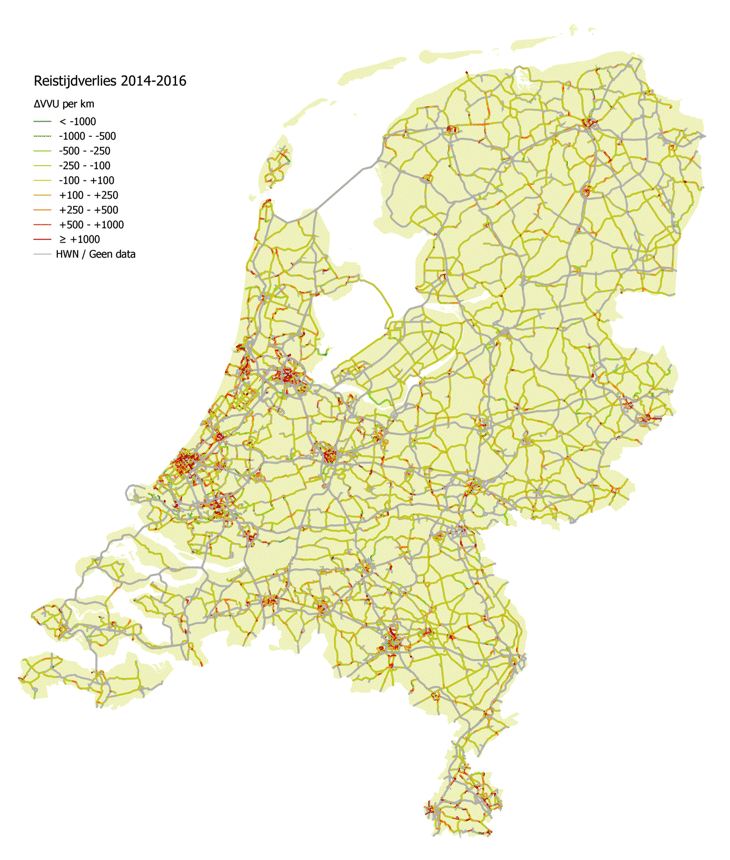 Reistijdverlies 2014-2016

ΔVVU per km

< -1000

-1000 - -500

-500 - -250

-250 - -100

-100 - +100

+100 - +250

+250 - +500

+500 - +1000

≥ +1000

HWN / Geen data